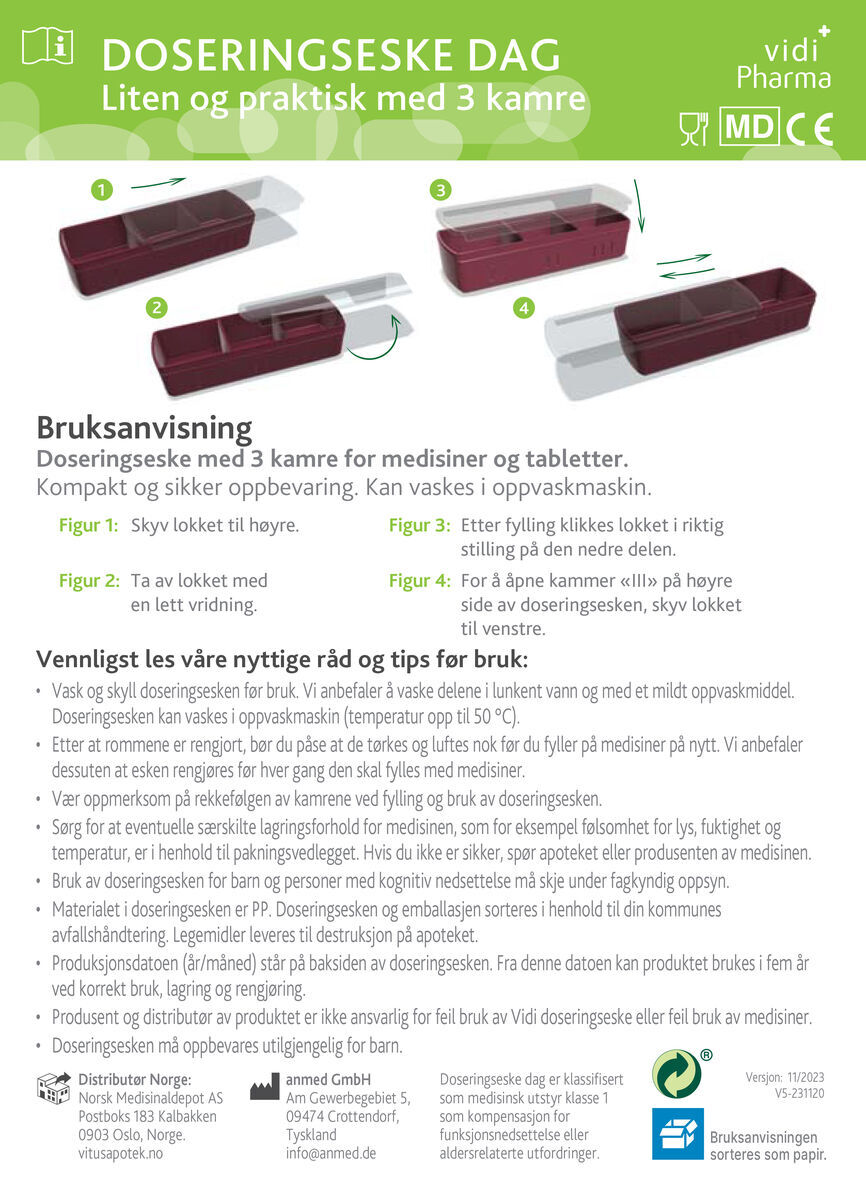 DOSERINGSESKE DAG
Liten og praktisk med 3 kamre

vidi Pharma

MD CE

1 2 3 4

Bruksanvisning
Doseringseske med 3 kamre for medisiner og tabletter.
Kompakt og sikker oppbevaring. Kan vaskes i oppvaskmaskin.

Figur 1: Skyv lokket til høyre.

Figur 2: Ta av lokket med en lett vridning.

Figur 3: Etter fylling klikkes lokket i riktig stilling på den nedre delen.

Figur 4: For å åpne kammer «III» på høyre side av doseringsesken, skyv lokket til venstre.

Vennligst les våre nyttige råd og tips før bruk:
• Vask og skyll doseringsesken før bruk. Vi anbefaler å vaske delene i lunkent vann og med et mildt oppvaskmiddel. Doseringsesken kan vaskes i oppvaskmaskin (temperatur opp til 50 °C).
• Etter at rommene er rengjort, bør du påse at de tørkes og luftes nok før du fyller på medisiner på nytt. Vi anbefaler dessuten at esken rengjøres før hver gang den skal fylles med medisiner.
• Vær oppmerksom på rekkefølgen av kamrene ved fylling og bruk av doseringsesken.
• Sørg for at eventuelle særskilte lagringsforhold for medisinen, som for eksempel følsomhet for lys, fuktighet og temperatur, er i henhold til pakningsvedlegget. Hvis du ikke er sikker, spør apoteket eller produsenten av medisinen.
• Bruk av doseringsesken for barn og personer med kognitiv nedsettelse må skje under fagkyndig oppsyn.
• Materialet i doseringsesken er PP. Doseringsesken og emballasjen sorteres i henhold til din kommunes avfallshåndtering. Legemidler leveres til destruksjon på apoteket.
• Produksjonsdatoen (år/måned) står på baksiden av doseringsesken. Fra denne datoen kan produktet brukes i fem år ved korrekt bruk, lagring og rengjøring.
• Produsent og distributør av produktet er ikke ansvarlig for feil bruk av Vidi doseringseske eller feil bruk av medisiner.
• Doseringsesken må oppbevares utilgjengelig for barn.

Distributør Norge:
Norsk Medisinaldepot AS
Postboks 183 Kalbakken
0903 Oslo, Norge.
vitusapotek.no

anmed GmbH
Am Gewerbegebiet 5,
09474 Crottendorf,
Tyskland
info@anmed.de

Doseringseske dag er klassifisert som medisinsk utstyr klasse 1 som kompensasjon for funksjonsnedsettelse eller aldersrelaterte utfordringer.

Versjon: 11/2023
V5-231120

Bruksanvisningen sorteres som papir.