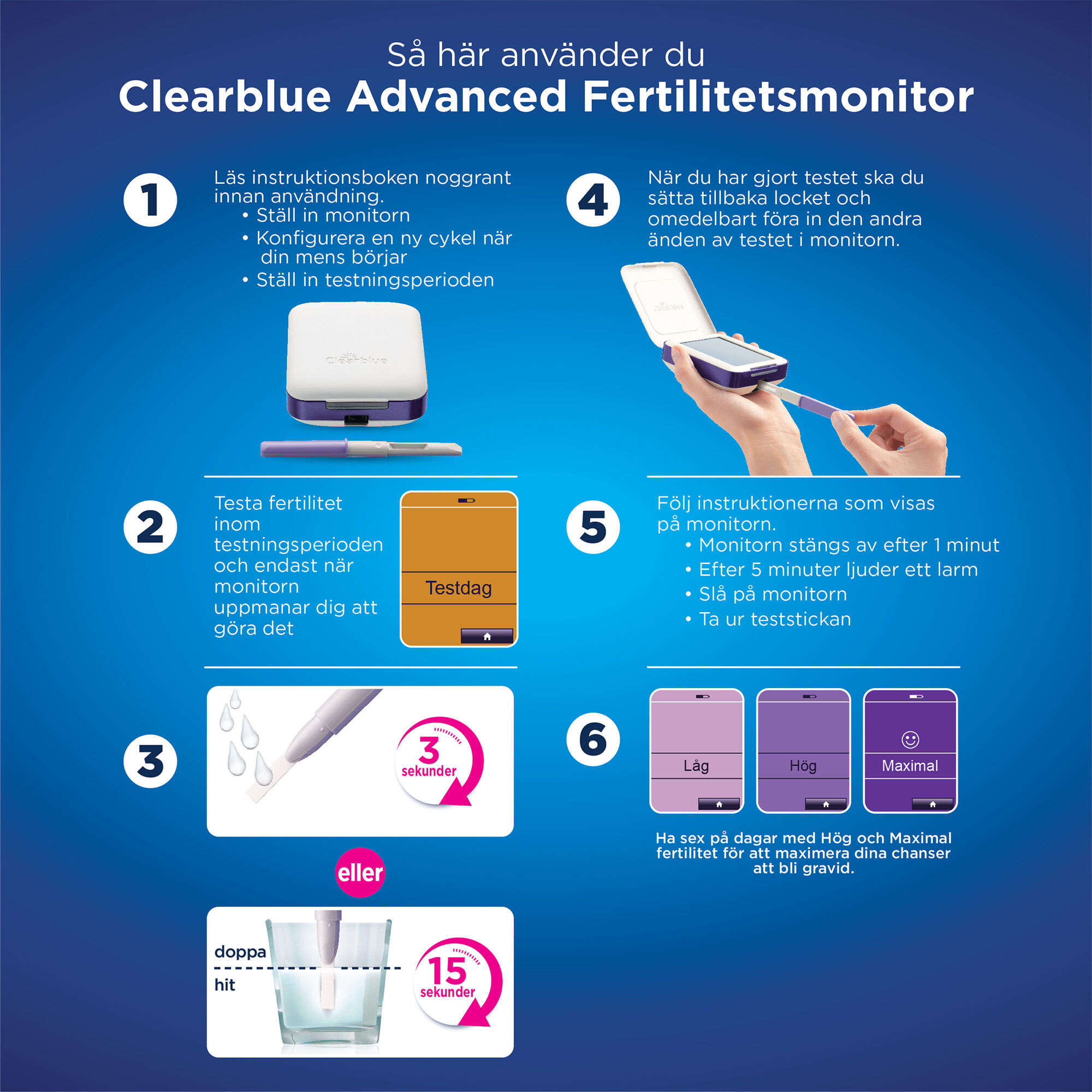 Så här använder du
Clearblue Advanced Fertilitetsmonitor

1

Läs instruktionsboken noggrant innan användning.
• Ställ in monitorn
• Konfigurera en ny cykel när din mens börjar
• Ställ in testningsperioden

Clearblue

2

Testa fertilitet inom testningsperioden och endast när monitorn uppmanar dig att göra det

Testdag

3

3 sekunder

eller

doppa
hit

15 sekunder

4

När du har gjort testet ska du sätta tillbaka locket och omedelbart föra in den andra änden av testet i monitorn.

Clearblue

5

Följ instruktionerna som visas på monitorn.
• Monitorn stängs av efter 1 minut
• Efter 5 minuter ljuder ett larm
• Slå på monitorn
• Ta ur teststickan

6

Låg

Hög

Maximal

Ha sex på dagar med Hög och Maximal fertilitet för att maximera dina chanser att bli gravid.