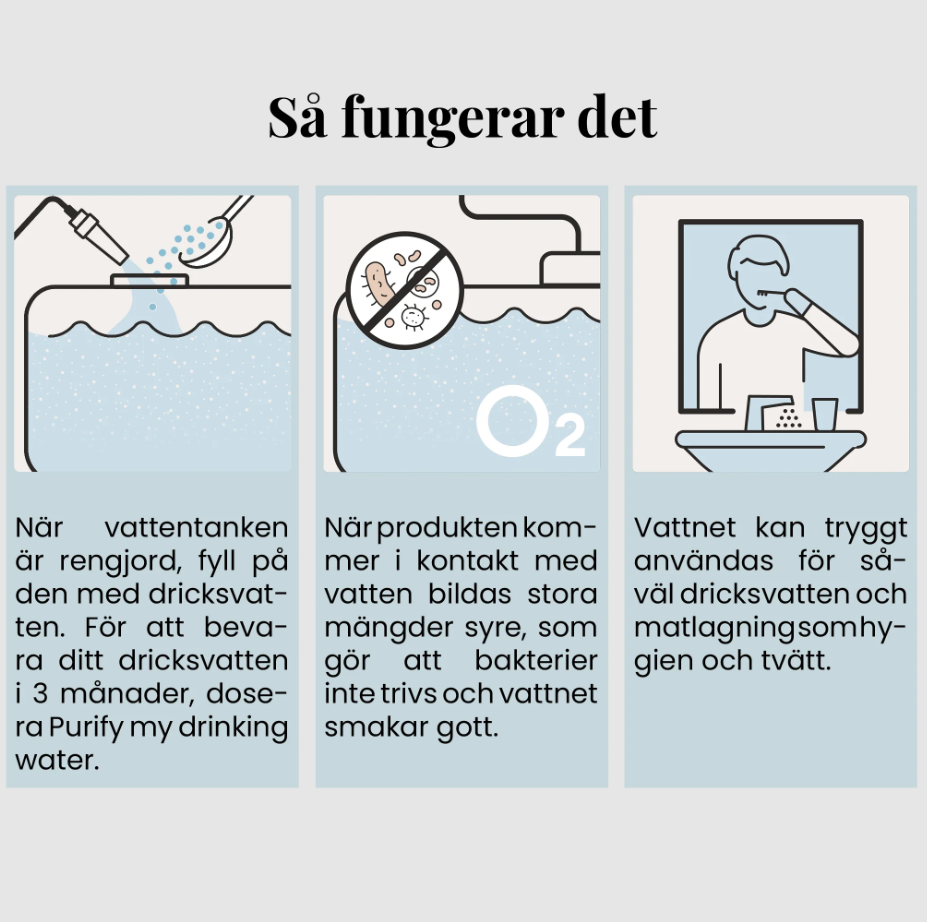 Så fungerar det

$O_2$

När vattentanken är rengjord, fyll på den med dricksvatten. För att bevara ditt dricksvatten i 3 månader, dosera Purify my drinking water.

När produkten kommer i kontakt med vatten bildas stora mängder syre, som gör att bakterier inte trivs och vattnet smakar gott.

Vattnet kan tryggt användas för såväl dricksvatten och matlagning som hygien och tvätt.